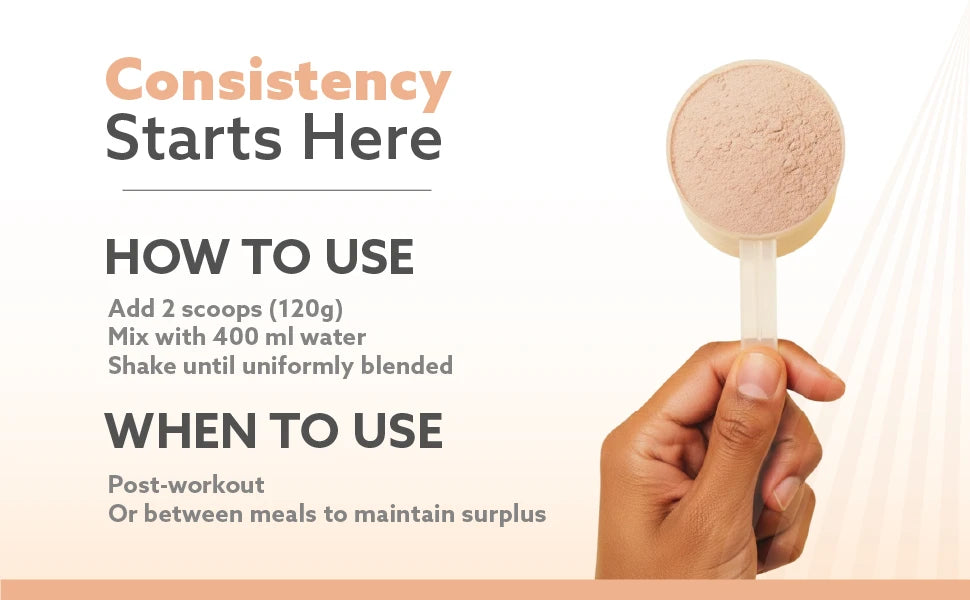 Consistency
Starts Here

HOW TO USE

Add 2 scoops (120g)
Mix with 400 ml water
Shake until uniformly blended

WHEN TO USE

Post-workout
Or between meals to maintain surplus