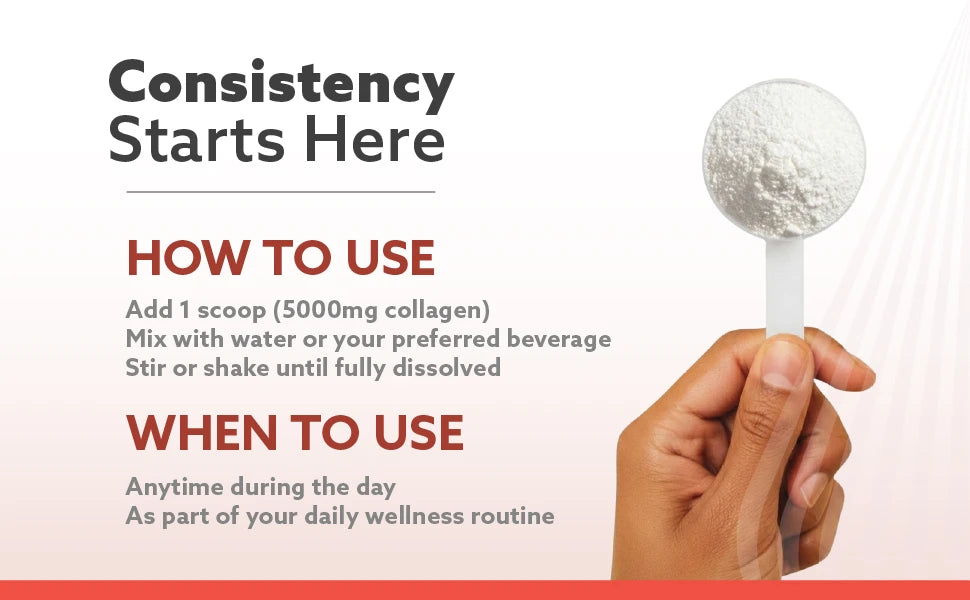 Consistency
Starts Here

HOW TO USE

Add 1 scoop (5000mg collagen)
Mix with water or your preferred beverage
Stir or shake until fully dissolved

WHEN TO USE

Anytime during the day
As part of your daily wellness routine